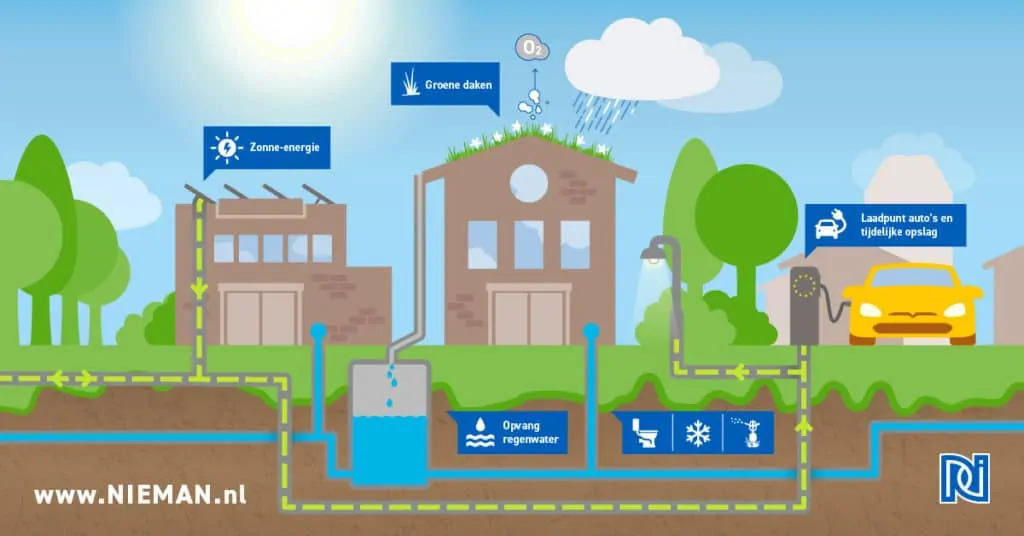 Zonne-energie

Groene daken

$O_2$

Laadpunt auto's en tijdelijke opslag

Opvang regenwater

www.NIEMAN.nl